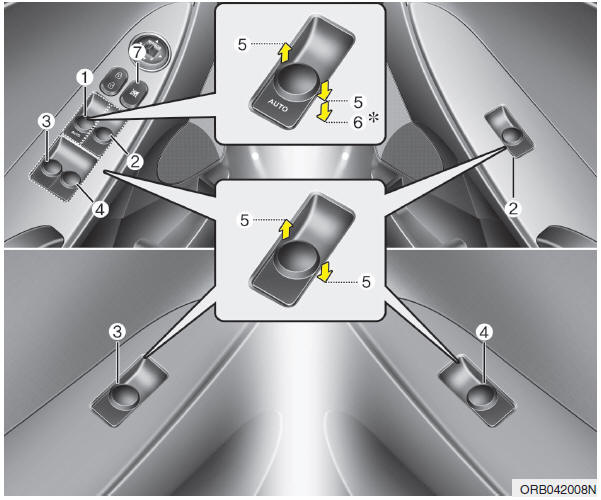 7
1
3
2
4
5
AUTO
5
6 *
2
5
5
3
4
ORB042008N